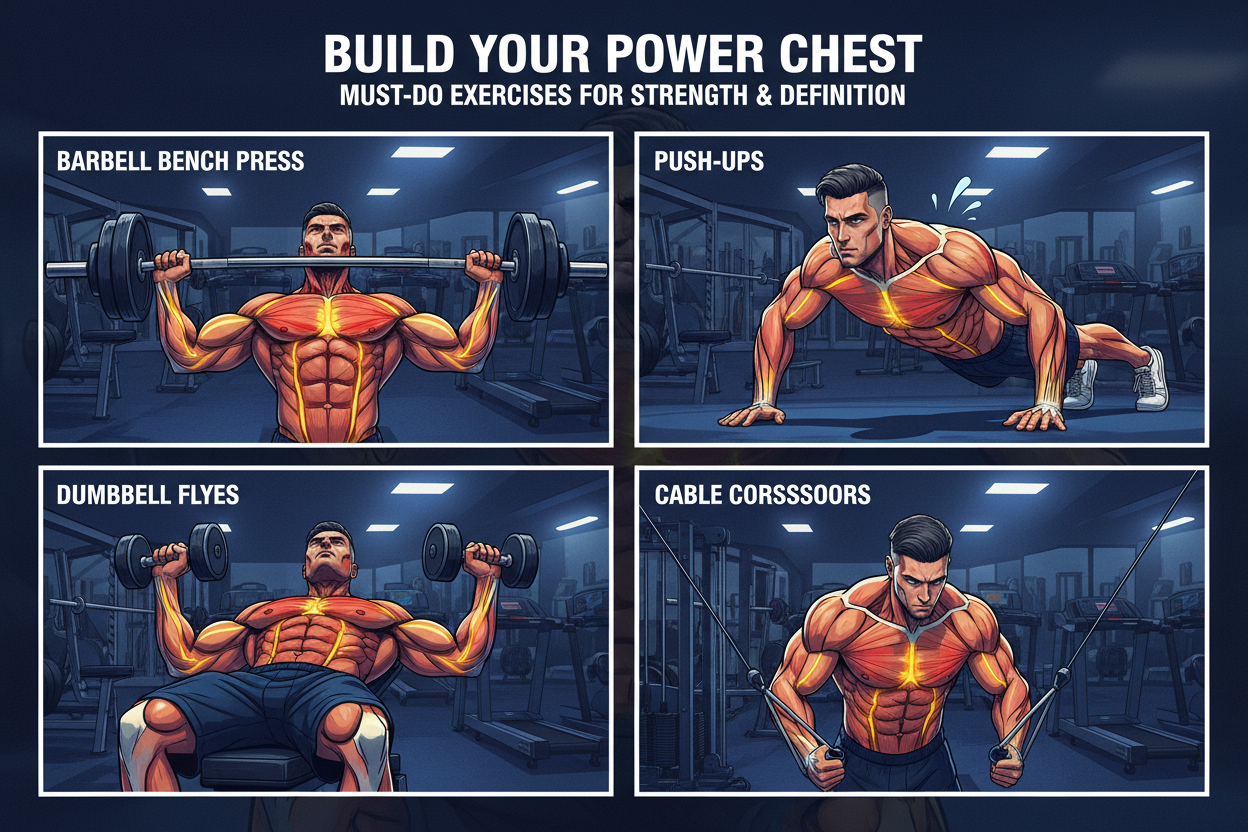 BUILD YOUR POWER CHEST
MUST-DO EXERCISES FOR STRENGTH & DEFINITION

BARBELL BENCH PRESS

PUSH-UPS

DUMBBELL FLYES

CABLE CORSSSOORS