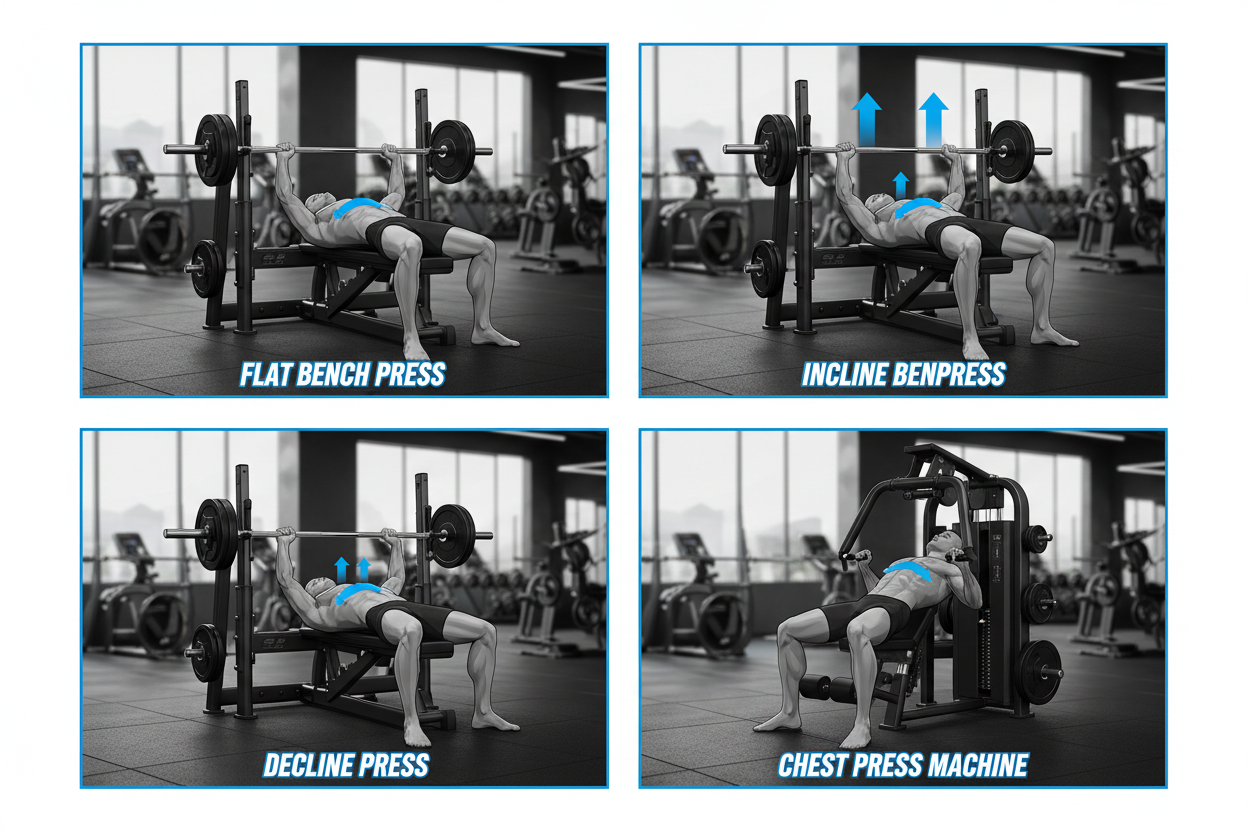 FLAT BENCH PRESS

INCLINE BENPRESS

DECLINE PRESS

CHEST PRESS MACHINE