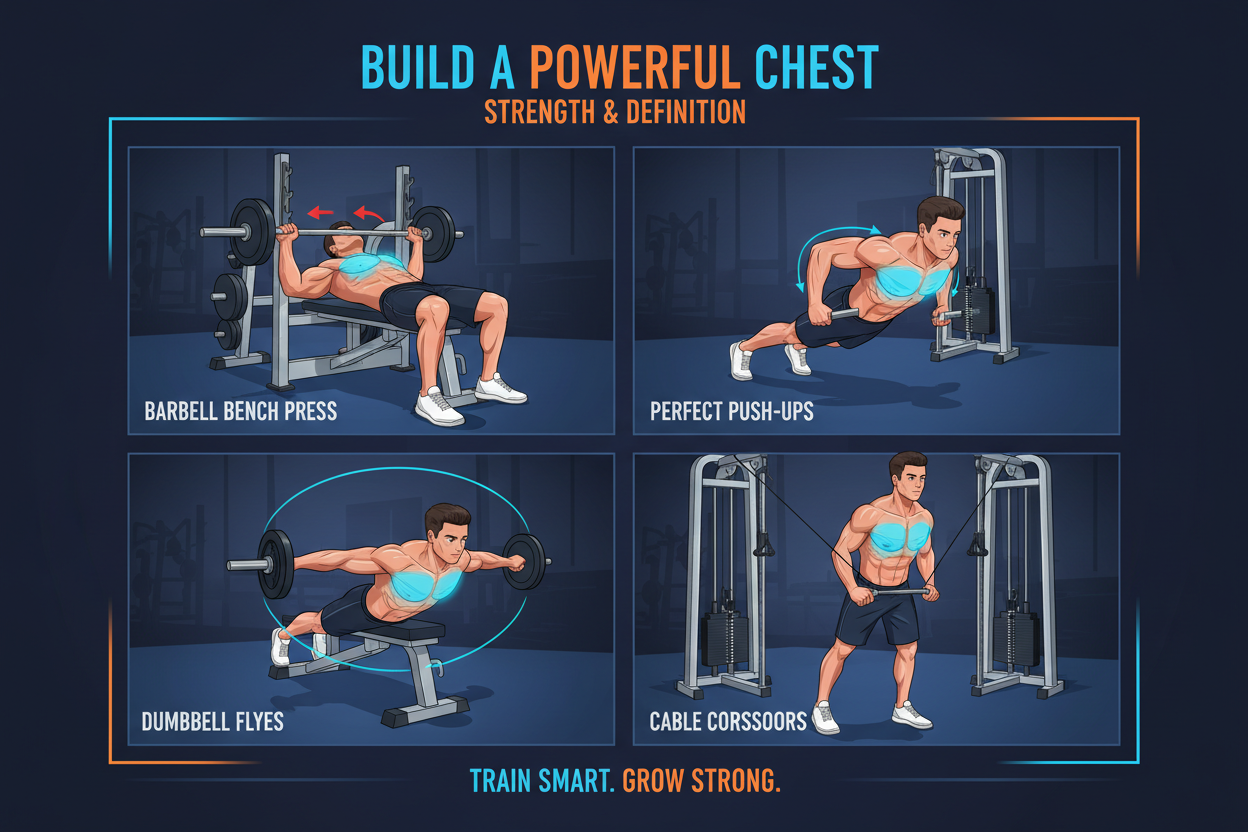 BUILD A POWERFUL CHEST
STRENGTH & DEFINITION

BARBELL BENCH PRESS

PERFECT PUSH-UPS

DUMBBELL FLYES

CABLE CORSSOORS

TRAIN SMART. GROW STRONG.