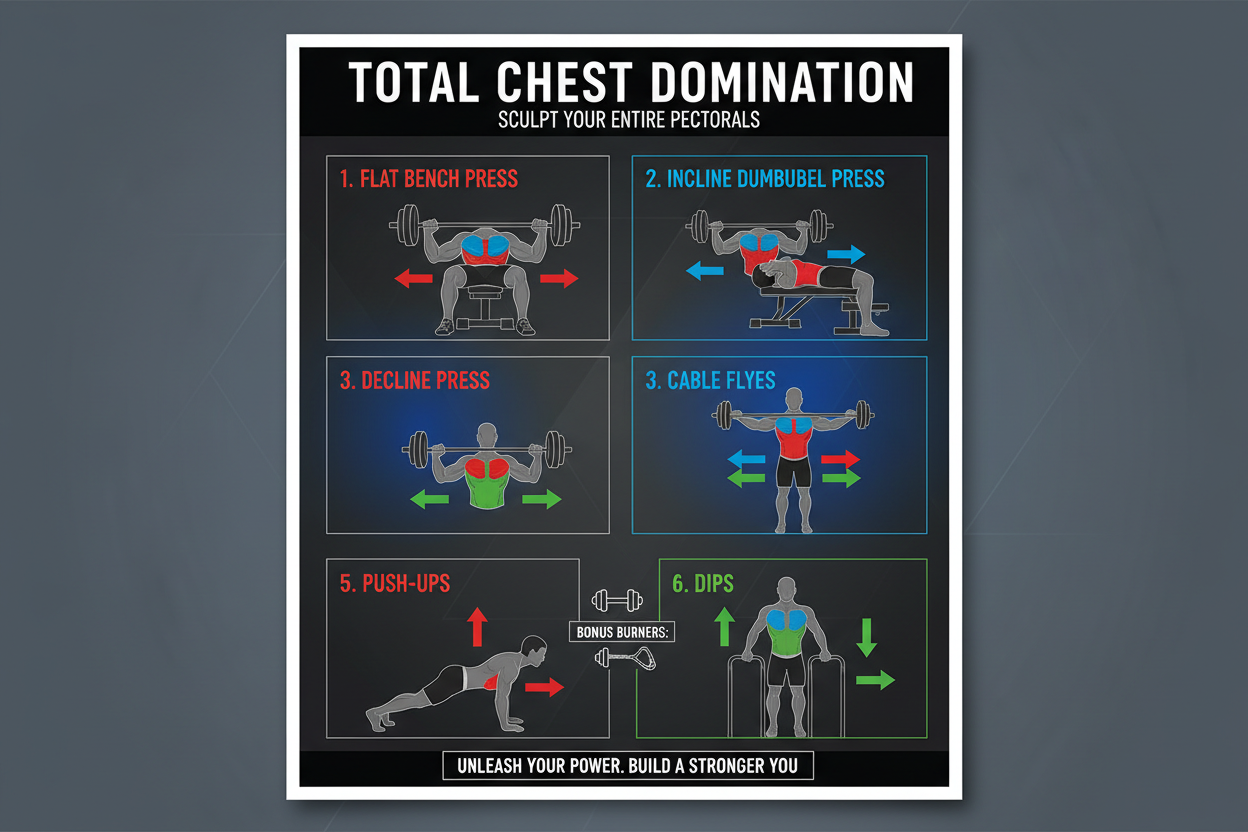 TOTAL CHEST DOMINATION
SCULPT YOUR ENTIRE PECTORALS

1. FLAT BENCH PRESS

2. INCLINE DUMBUBEL PRESS

3. DECLINE PRESS

3. CABLE FLYES

5. PUSH-UPS

BONUS BURNERS:

6. DIPS

UNLEASH YOUR POWER. BUILD A STRONGER YOU