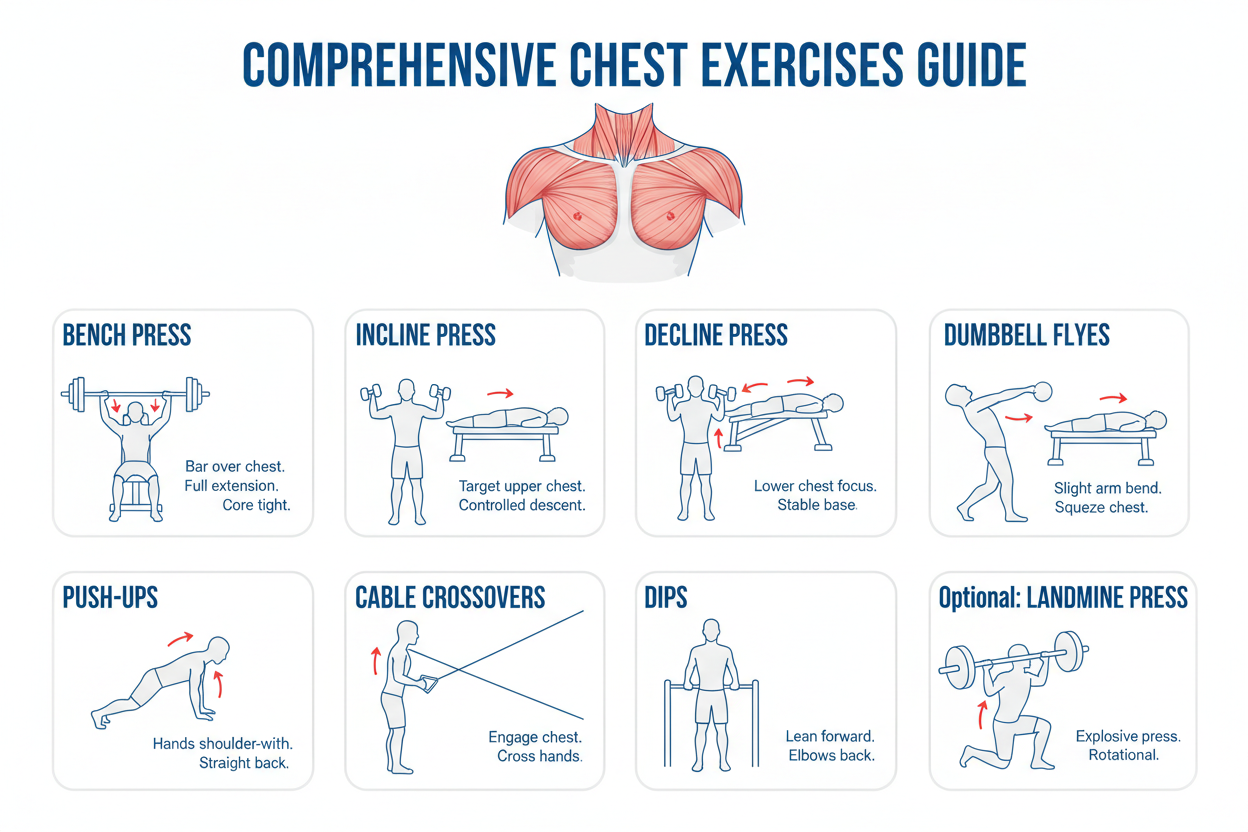 COMPREHENSIVE CHEST EXERCISES GUIDE

BENCH PRESS

Bar over chest.
Full extension.
Core tight.

INCLINE PRESS

Target upper chest.
Controlled descent.

DECLINE PRESS

Lower chest focus.
Stable base.

DUMBBELL FLYES

Slight arm bend.
Squeze chest.

PUSH-UPS

Hands shoulder-with.
Straight back.

CABLE CROSSOVERS

Engage chest.
Cross hands.

DIPS

Lean forward.
Elbows back.

Optional: LANDMINE PRESS

Explosive press.
Rotational.