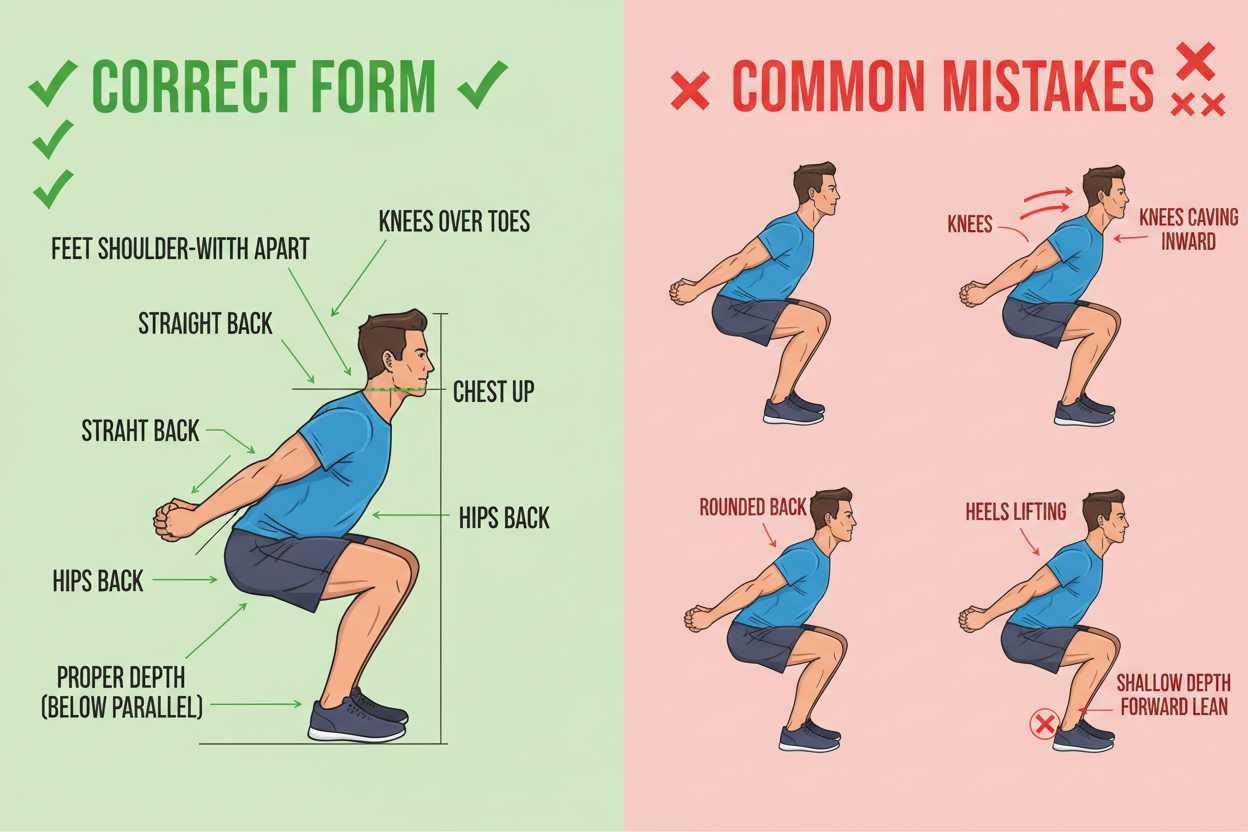 CORRECT FORM

KNEES OVER TOES

FEET SHOULDER-WITH APART

STRAIGHT BACK

CHEST UP

STRAHT BACK

HIPS BACK

HIPS BACK

PROPER DEPTH (BELOW PARALLEL)

COMMON MISTAKES

KNEES

KNEES CAVING INWARD

ROUNDED BACK

HEELS LIFTING

SHALLOW DEPTH FORWARD LEAN