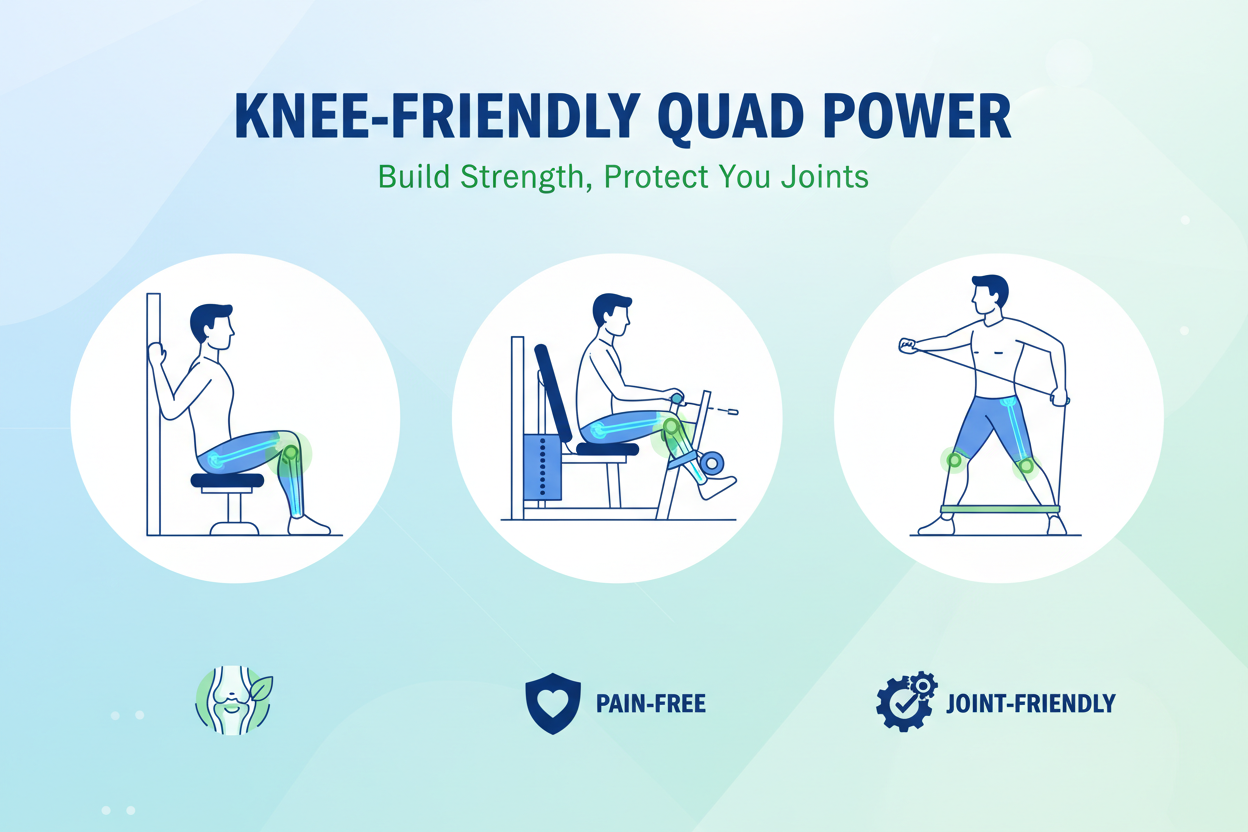 KNEE-FRIENDLY QUAD POWER

Build Strength, Protect You Joints

PAIN-FREE

JOINT-FRIENDLY