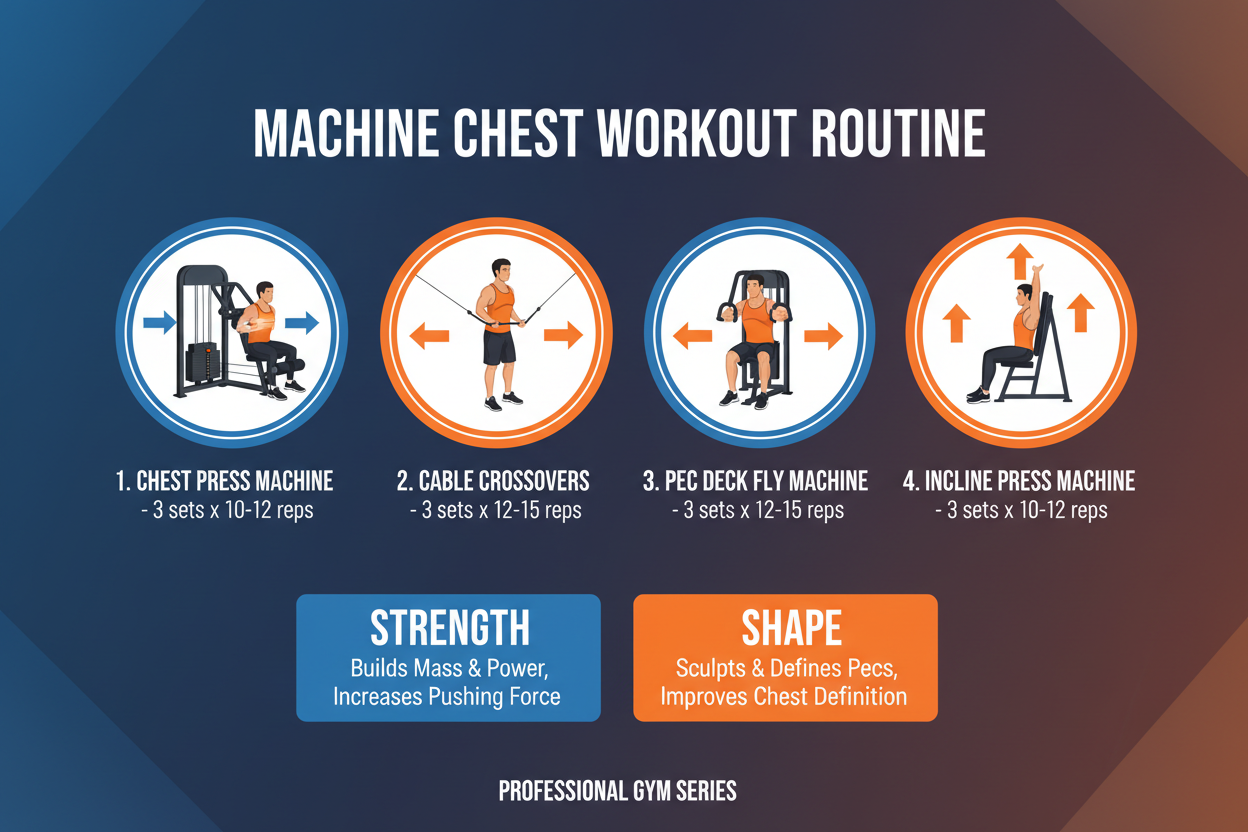 MACHINE CHEST WORKOUT ROUTINE

1. CHEST PRESS MACHINE
- 3 sets x 10-12 reps

2. CABLE CROSSOVERS
- 3 sets x 12-15 reps

3. PEC DECK FLY MACHINE
- 3 sets x 12-15 reps

4. INCLINE PRESS MACHINE
- 3 sets x 10-12 reps

STRENGTH
Builds Mass & Power, Increases Pushing Force

SHAPE
Sculpts & Defines Pecs, Improves Chest Definition

PROFESSIONAL GYM SERIES