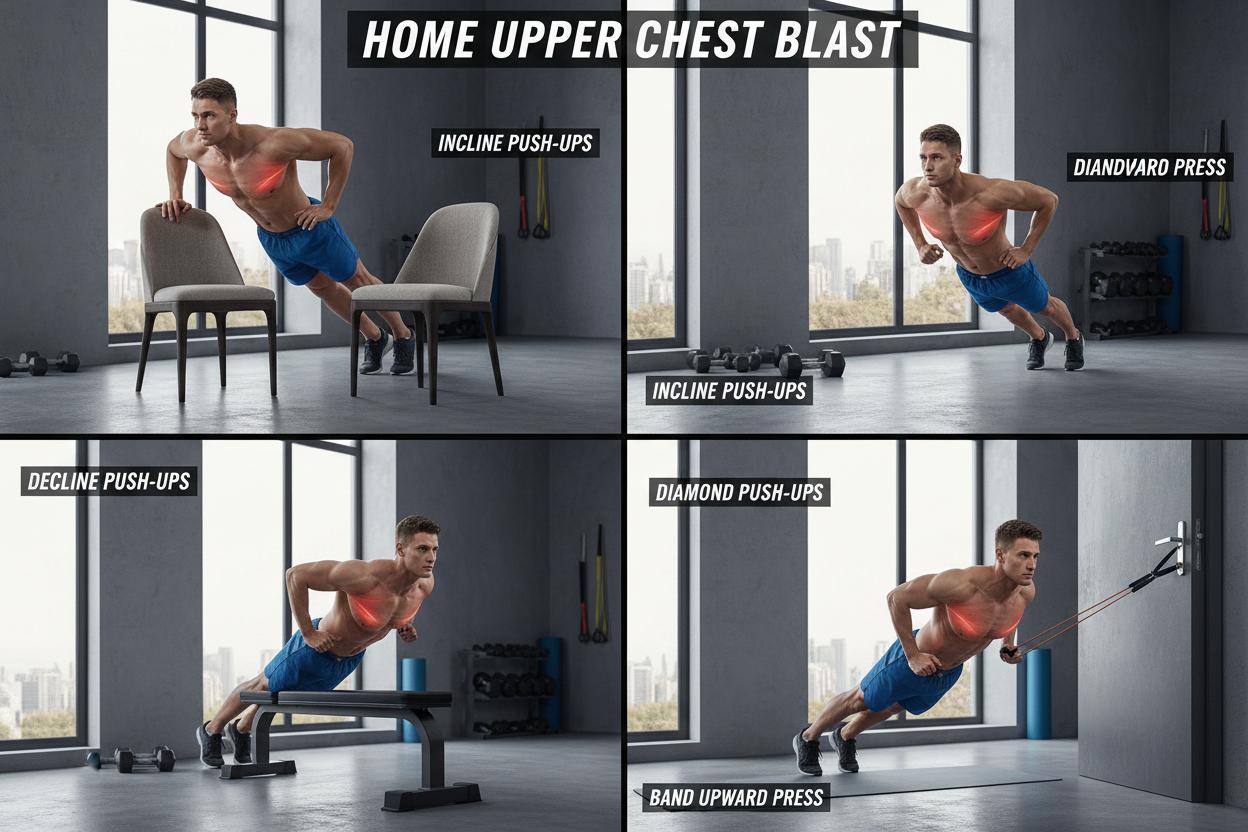 HOME UPPER CHEST BLAST

INCLINE PUSH-UPS

DIANDVARO PRESS

INCLINE PUSH-UPS

DECLINE PUSH-UPS

DIAMOND PUSH-UPS

BAND UPWARD PRESS